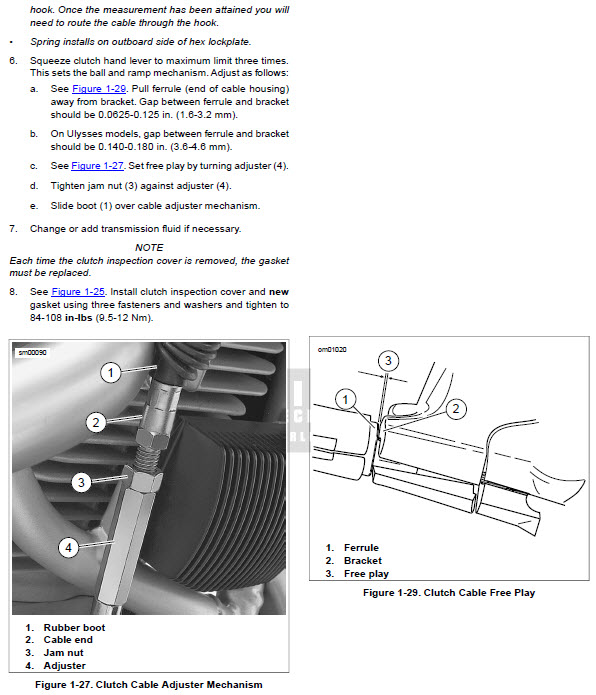 hook. Once the measurement has been attained you will need to route the cable through the hook.

• Spring installs on outboard side of hex lockplate.

6. Squeeze clutch hand lever to maximum limit three times. This sets the ball and ramp mechanism. Adjust as follows:

a. See Figure 1-29. Pull ferrule (end of cable housing) away from bracket. Gap between ferrule and bracket should be 0.0625-0.125 in. (1.6-3.2 mm).

b. On Ulysses models, gap between ferrule and bracket should be 0.140-0.180 in. (3.6-4.6 mm).

c. See Figure 1-27. Set free play by turning adjuster (4).

d. Tighten jam nut (3) against adjuster (4).

e. Slide boot (1) over cable adjuster mechanism.

7. Change or add transmission fluid if necessary.

NOTE
Each time the clutch inspection cover is removed, the gasket must be replaced.

8. See Figure 1-25. Install clutch inspection cover and new gasket using three fasteners and washers and tighten to 84-108 in-lbs (9.5-12 Nm).

sm00090

1
2
3
4

1. Rubber boot
2. Cable end
3. Jam nut
4. Adjuster

Figure 1-27. Clutch Cable Adjuster Mechanism

om01020

3
1
2

1. Ferrule
2. Bracket
3. Free play

Figure 1-29. Clutch Cable Free Play